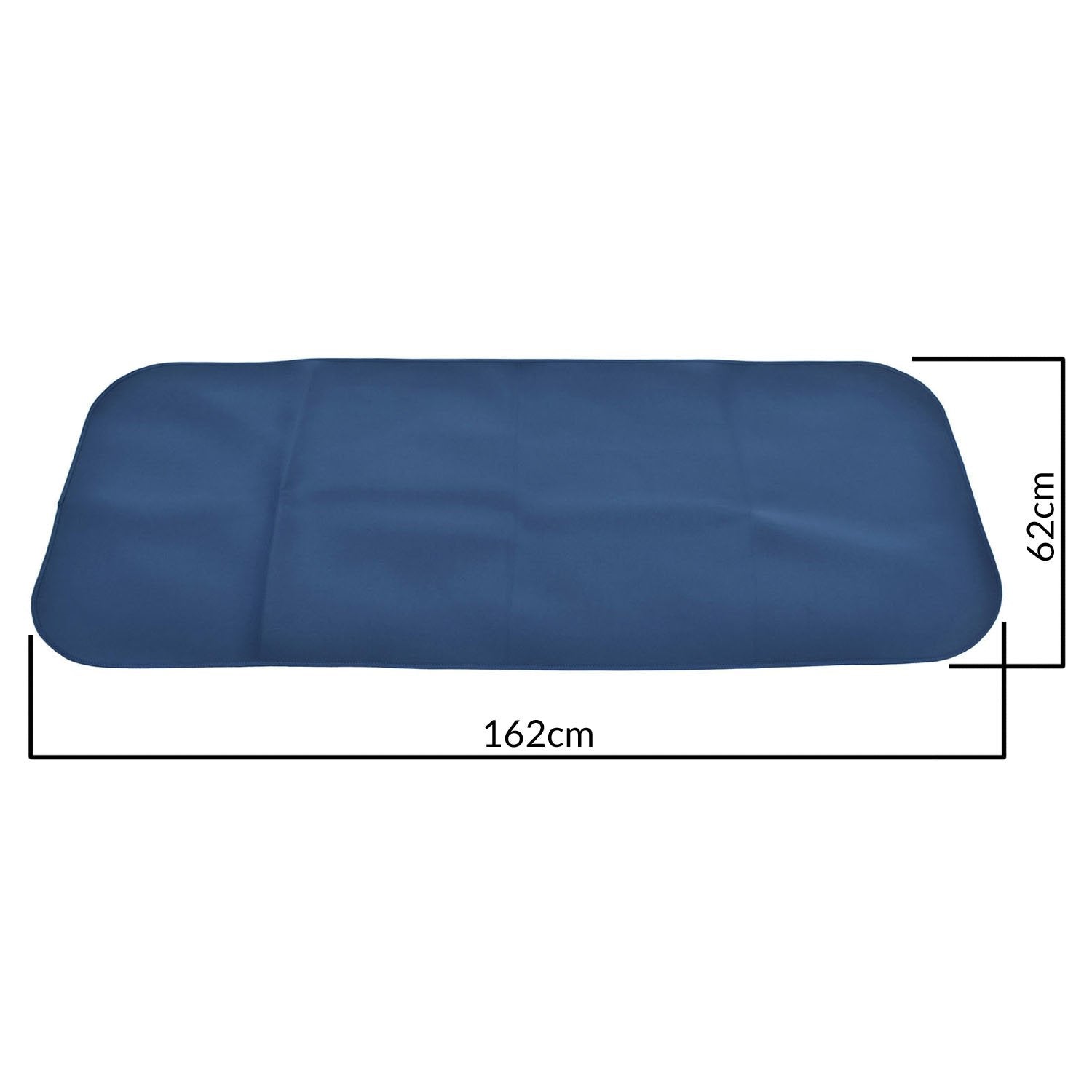 62cm

162cm